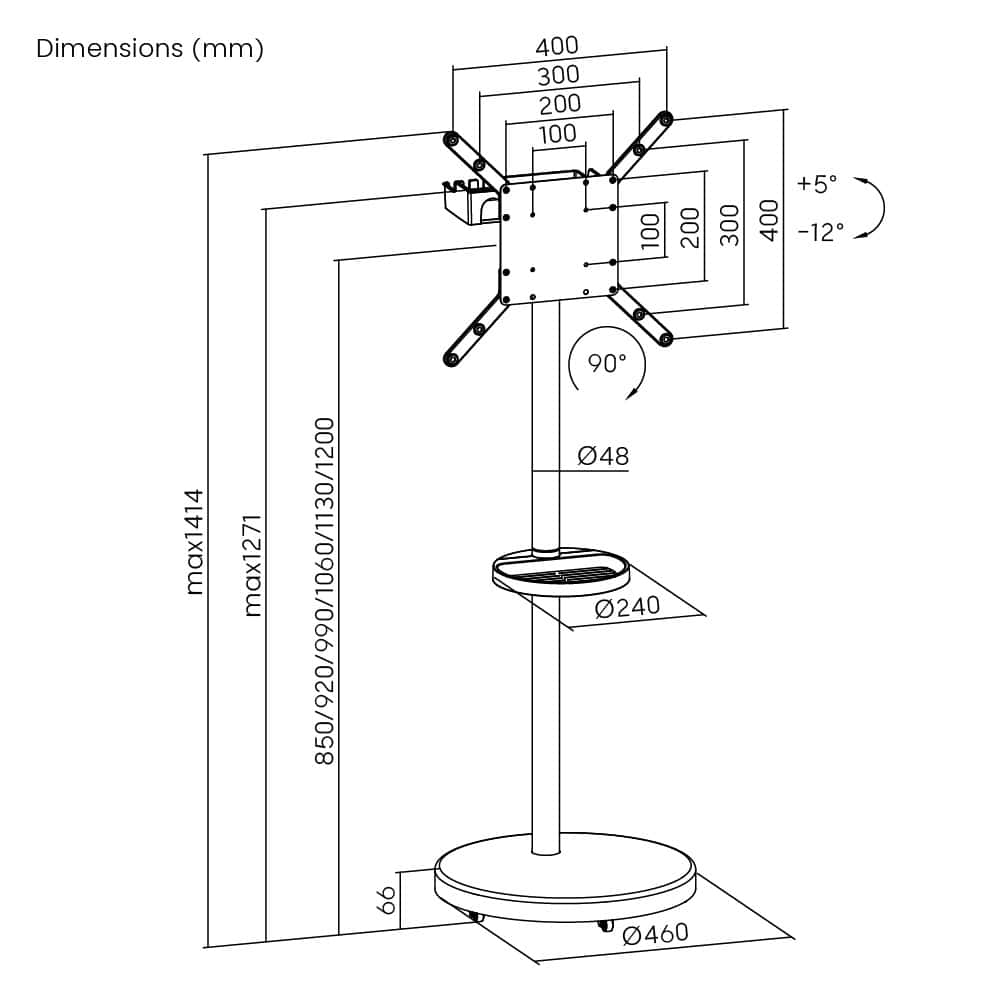 Dimensions (mm)

400
300
200
100

100
200
300
400

+5°
-12°

90°

Ø48

Ø240

max1414
max1271
850/920/990/1060/1130/1200

66

Ø460